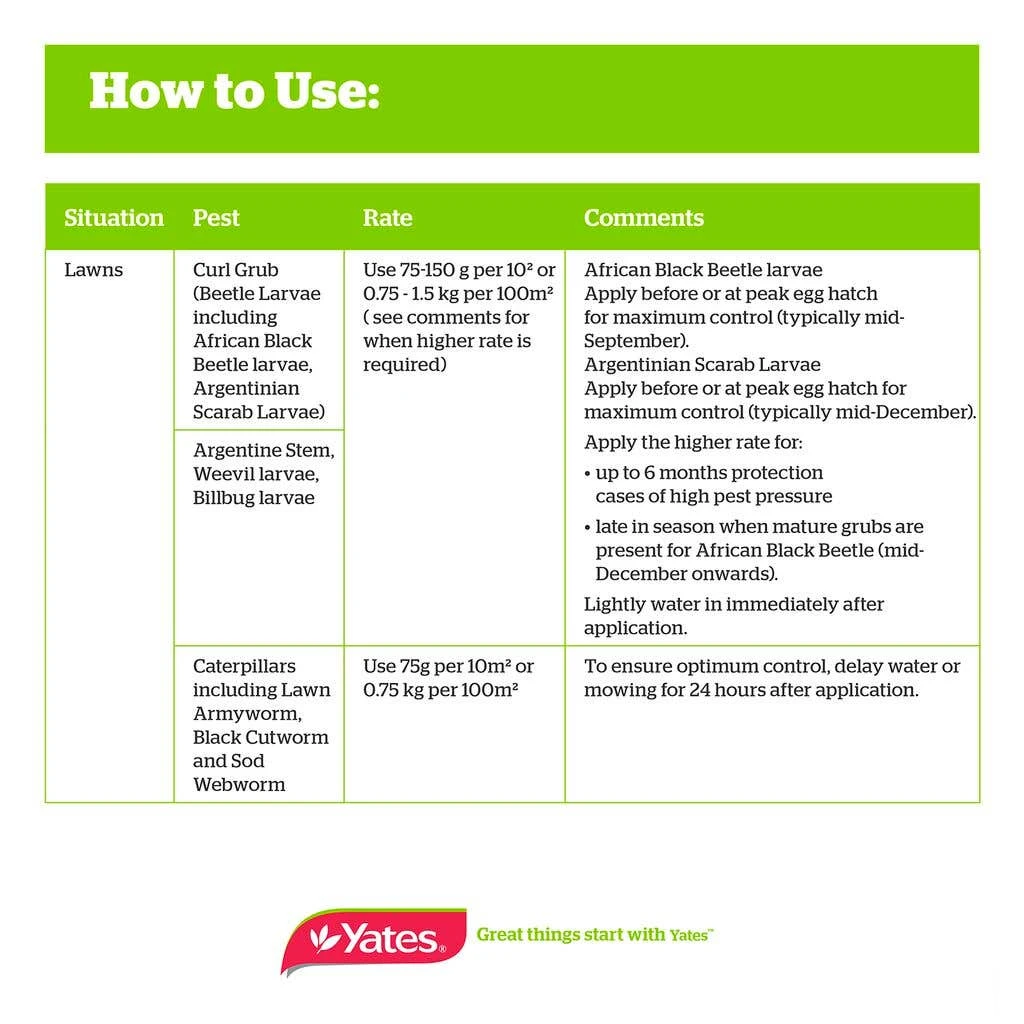 How to Use:

| Situation | Pest | Rate | Comments |
|---|---|---|---|
| Lawns | Curl Grub (Beetle Larvae including African Black Beetle larvae, Argentinian Scarab Larvae) | Use 75-150 g per $10^2$ or 0.75 - 1.5 kg per $100m^2$ ( see comments for when higher rate is required) | African Black Beetle larvae Apply before or at peak egg hatch for maximum control (typically mid-September). Argentinian Scarab Larvae Apply before or at peak egg hatch for maximum control (typically mid-December). Apply the higher rate for: • up to 6 months protection cases of high pest pressure • late in season when mature grubs are present for African Black Beetle (mid-December onwards). Lightly water in immediately after application. |
| | Argentine Stem, Weevil larvae, Billbug larvae | | |
| | Caterpillars including Lawn Armyworm, Black Cutworm and Sod Webworm | Use 75g per $10m^2$ or 0.75 kg per $100m^2$ | To ensure optimum control, delay water or mowing for 24 hours after application. |

Yates®
Great things start with Yates™