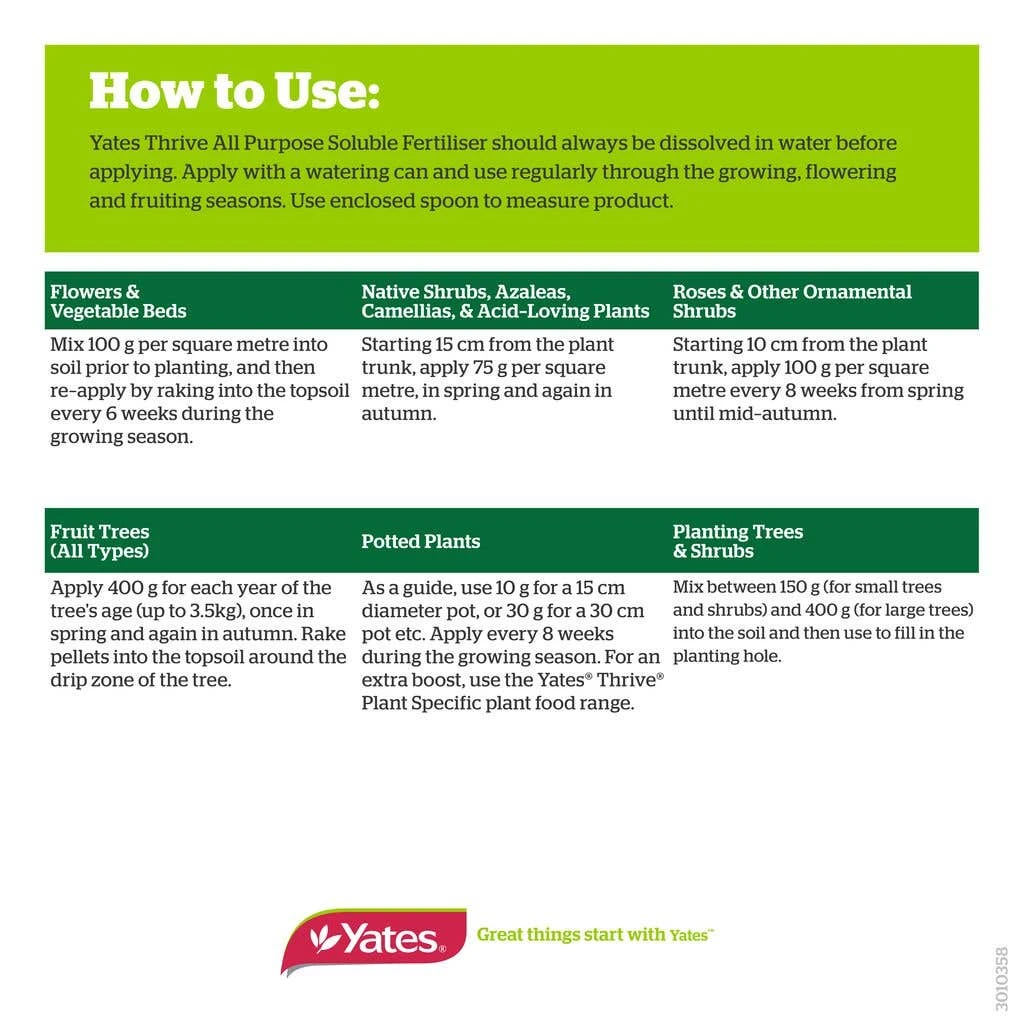 How to Use:

Yates Thrive All Purpose Soluble Fertiliser should always be dissolved in water before applying. Apply with a watering can and use regularly through the growing, flowering and fruiting seasons. Use enclosed spoon to measure product.

| Flowers & Vegetable Beds | Native Shrubs, Azaleas, Camellias, & Acid-Loving Plants | Roses & Other Ornamental Shrubs |
|---|---|---|
| Mix 100 g per square metre into soil prior to planting, and then re-apply by raking into the topsoil every 6 weeks during the growing season. | Starting 15 cm from the plant trunk, apply 75 g per square metre, in spring and again in autumn. | Starting 10 cm from the plant trunk, apply 100 g per square metre every 8 weeks from spring until mid-autumn. |

| Fruit Trees (All Types) | Potted Plants | Planting Trees & Shrubs |
|---|---|---|
| Apply 400 g for each year of the tree's age (up to 3.5kg), once in spring and again in autumn. Rake pellets into the topsoil around the drip zone of the tree. | As a guide, use 10 g for a 15 cm diameter pot, or 30 g for a 30 cm pot etc. Apply every 8 weeks during the growing season. For an extra boost, use the Yates® Thrive® Plant Specific plant food range. | Mix between 150 g (for small trees and shrubs) and 400 g (for large trees) into the soil and then use to fill in the planting hole. |

Yates®

Great things start with Yates™

3010358